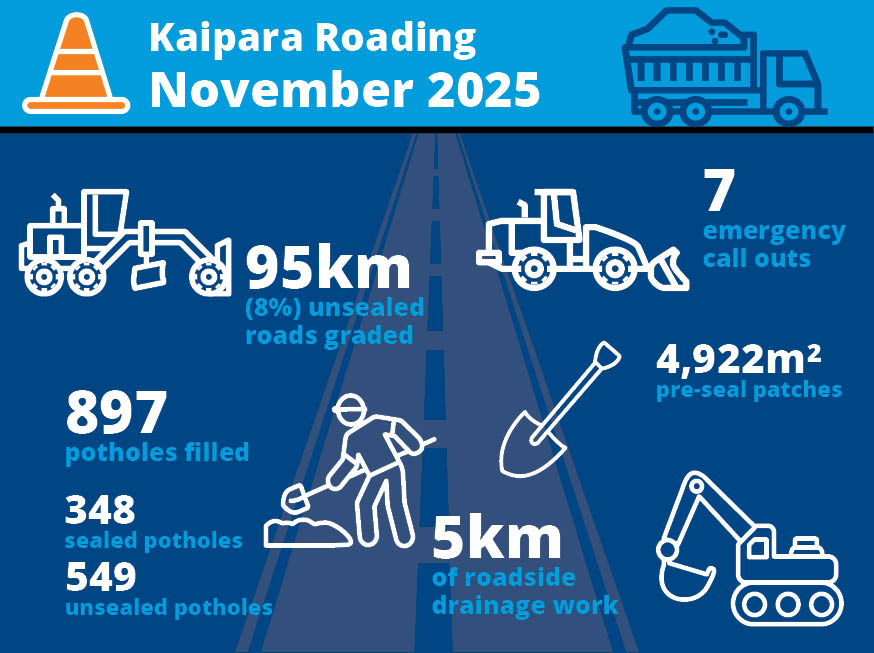 Kaipara Roading
November 2025

95km
(8%) unsealed roads graded

7
emergency call outs

4,922m²
pre-seal patches

897
potholes filled

348
sealed potholes

549
unsealed potholes

5km
of roadside drainage work